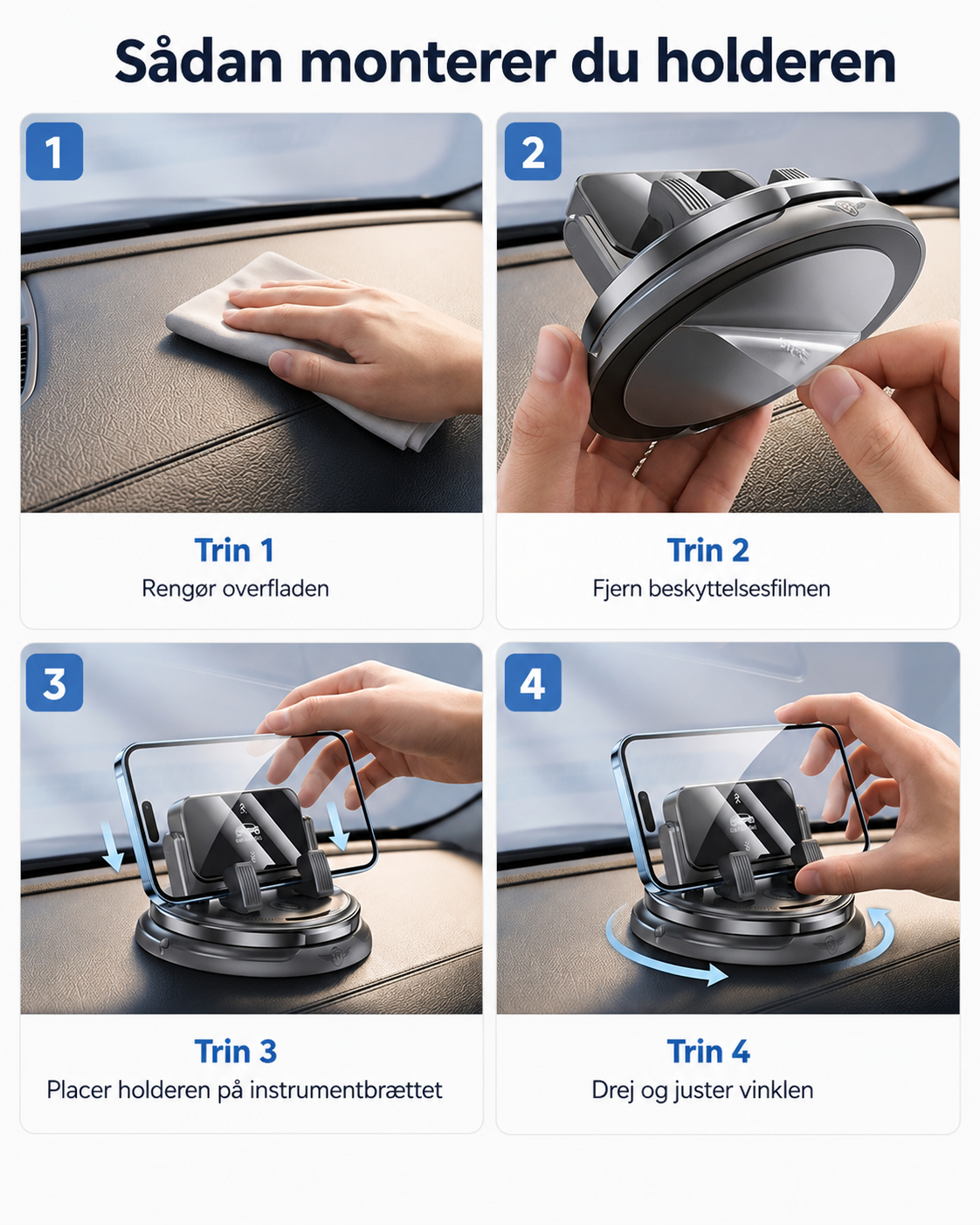 Sådan monterer du holderen

1

Trin 1
Rengør overfladen

2

Trin 2
Fjern beskyttelsesfilmen

3

Trin 3
Placer holderen på instrumentbrættet

4

Trin 4
Drej og juster vinklen